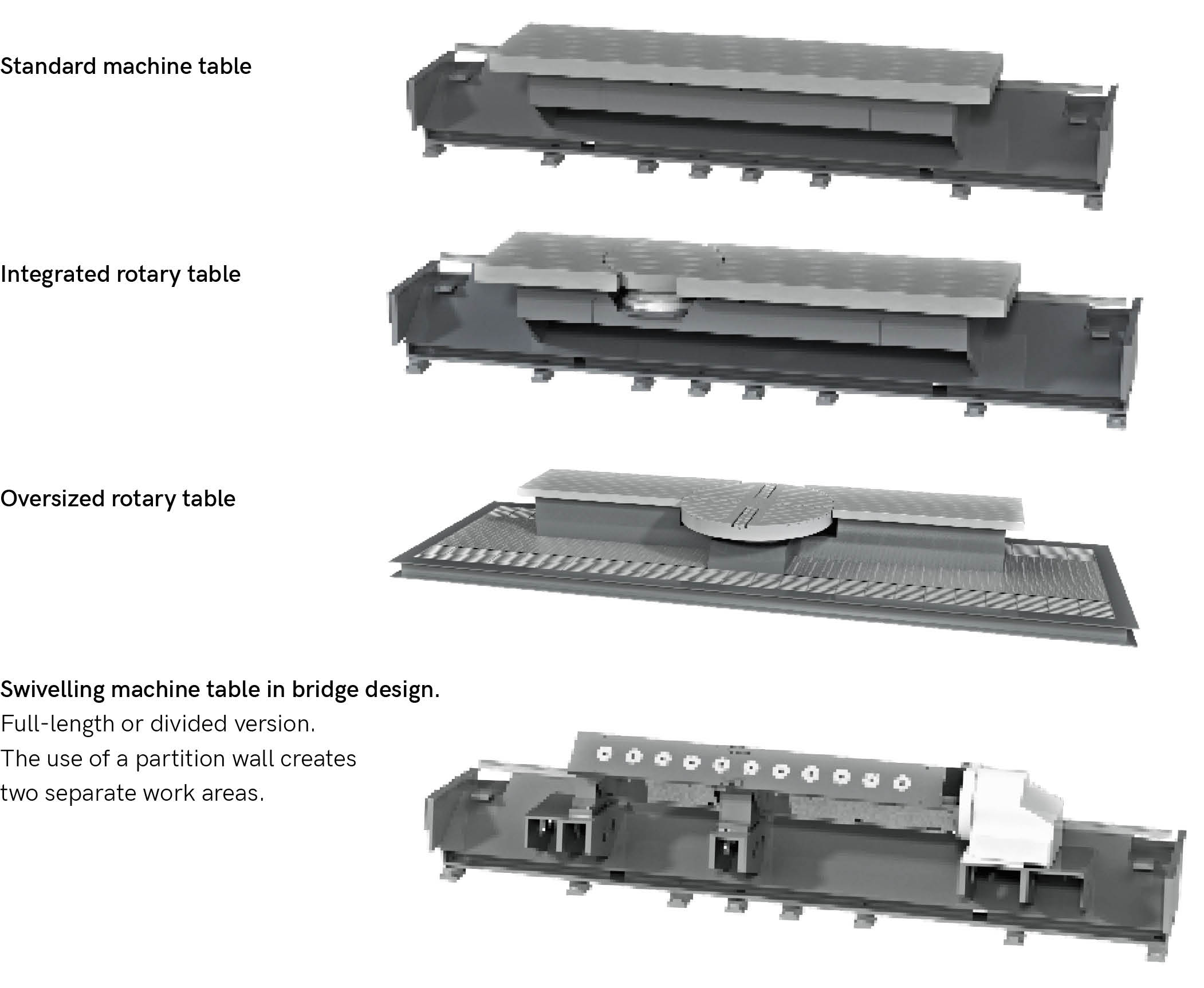 Standard machine table

Integrated rotary table

Oversized rotary table

Swivelling machine table in bridge design.
Full-length or divided version.
The use of a partition wall creates two separate work areas.